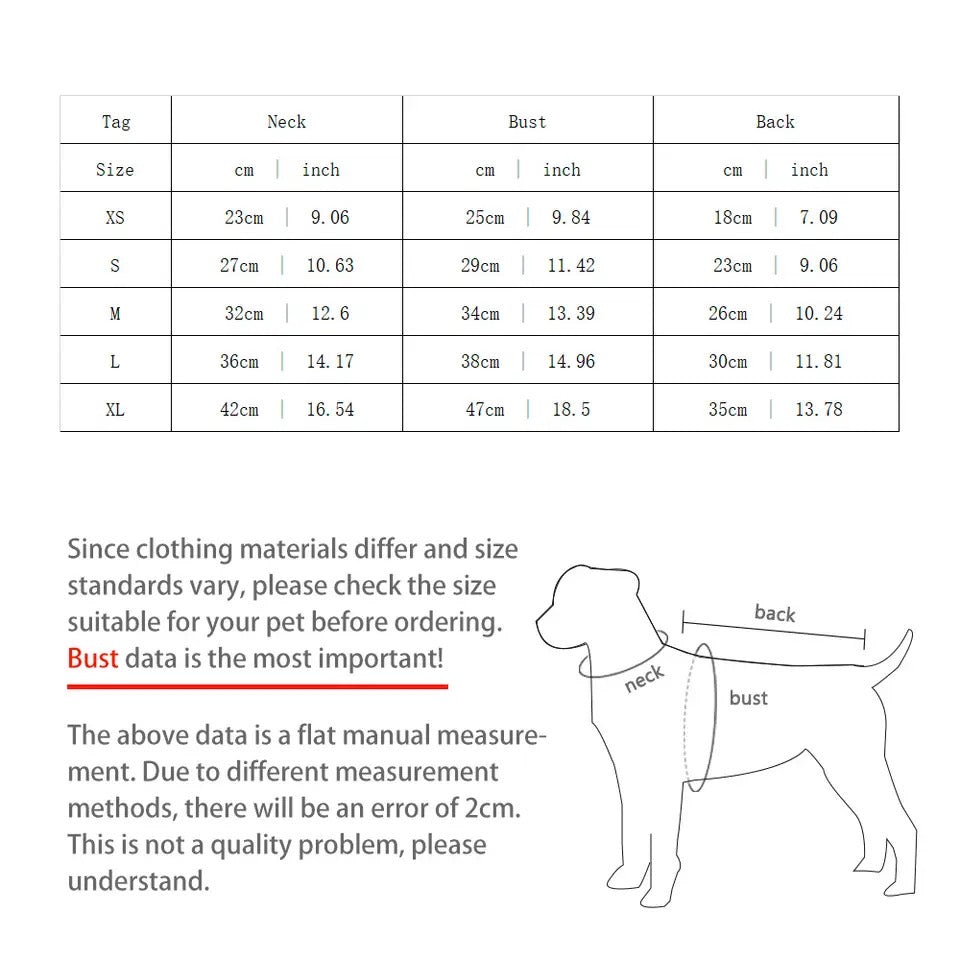 | Tag | Neck | Bust | Back |
|---|---|---|---|
| Size | cm \| inch | cm \| inch | cm \| inch |
| XS | 23cm \| 9.06 | 25cm \| 9.84 | 18cm \| 7.09 |
| S | 27cm \| 10.63 | 29cm \| 11.42 | 23cm \| 9.06 |
| M | 32cm \| 12.6 | 34cm \| 13.39 | 26cm \| 10.24 |
| L | 36cm \| 14.17 | 38cm \| 14.96 | 30cm \| 11.81 |
| XL | 42cm \| 16.54 | 47cm \| 18.5 | 35cm \| 13.78 |

Since clothing materials differ and size standards vary, please check the size suitable for your pet before ordering. Bust data is the most important!

The above data is a flat manual measurement. Due to different measurement methods, there will be an error of 2cm. This is not a quality problem, please understand.

back
neck
bust