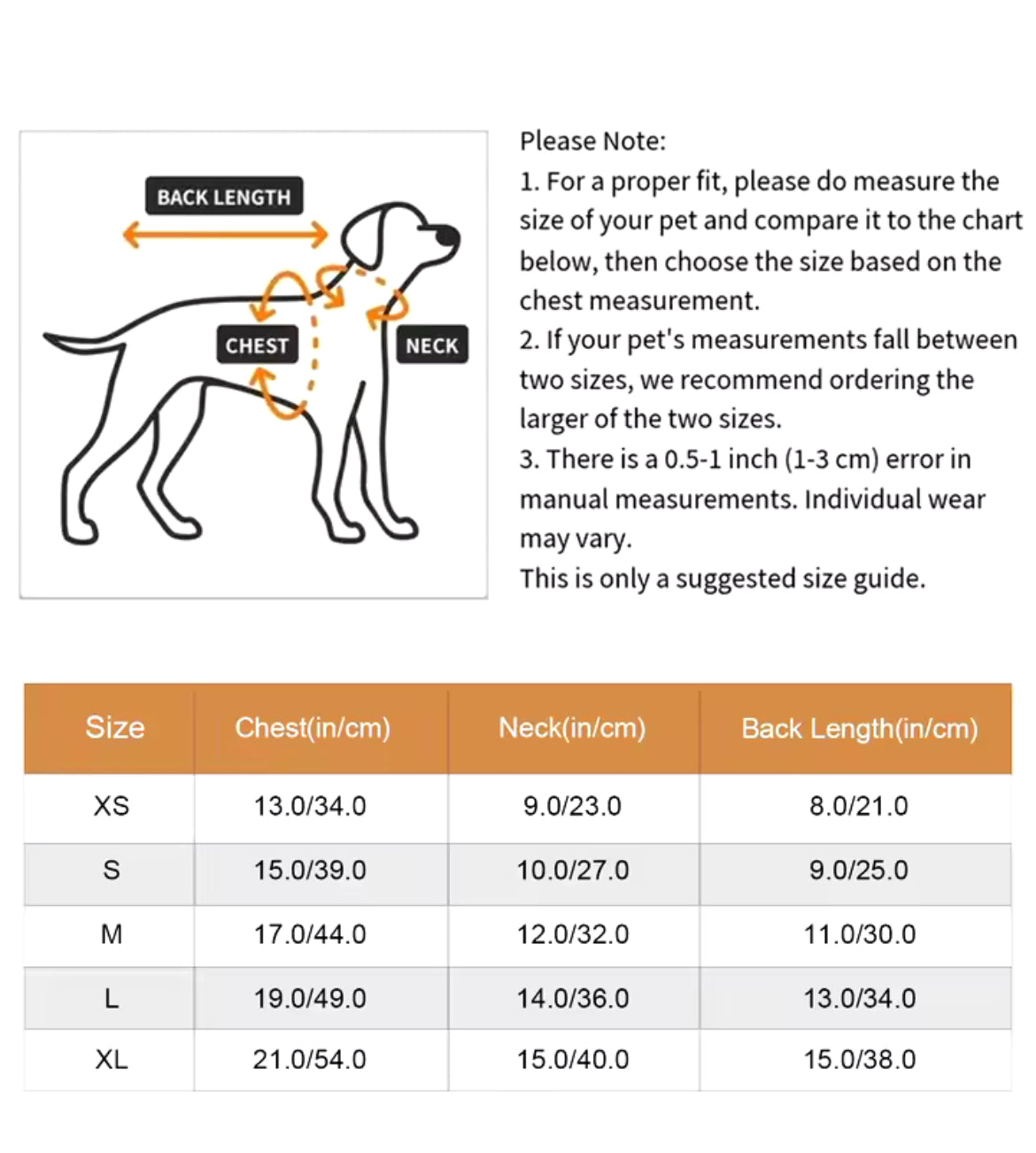 BACK LENGTH

CHEST

NECK

Please Note:
1. For a proper fit, please do measure the size of your pet and compare it to the chart below, then choose the size based on the chest measurement.
2. If your pet's measurements fall between two sizes, we recommend ordering the larger of the two sizes.
3. There is a 0.5-1 inch (1-3 cm) error in manual measurements. Individual wear may vary.
This is only a suggested size guide.

| Size | Chest(in/cm) | Neck(in/cm) | Back Length(in/cm) |
|---|---|---|---|
| XS | 13.0/34.0 | 9.0/23.0 | 8.0/21.0 |
| S | 15.0/39.0 | 10.0/27.0 | 9.0/25.0 |
| M | 17.0/44.0 | 12.0/32.0 | 11.0/30.0 |
| L | 19.0/49.0 | 14.0/36.0 | 13.0/34.0 |
| XL | 21.0/54.0 | 15.0/40.0 | 15.0/38.0 |